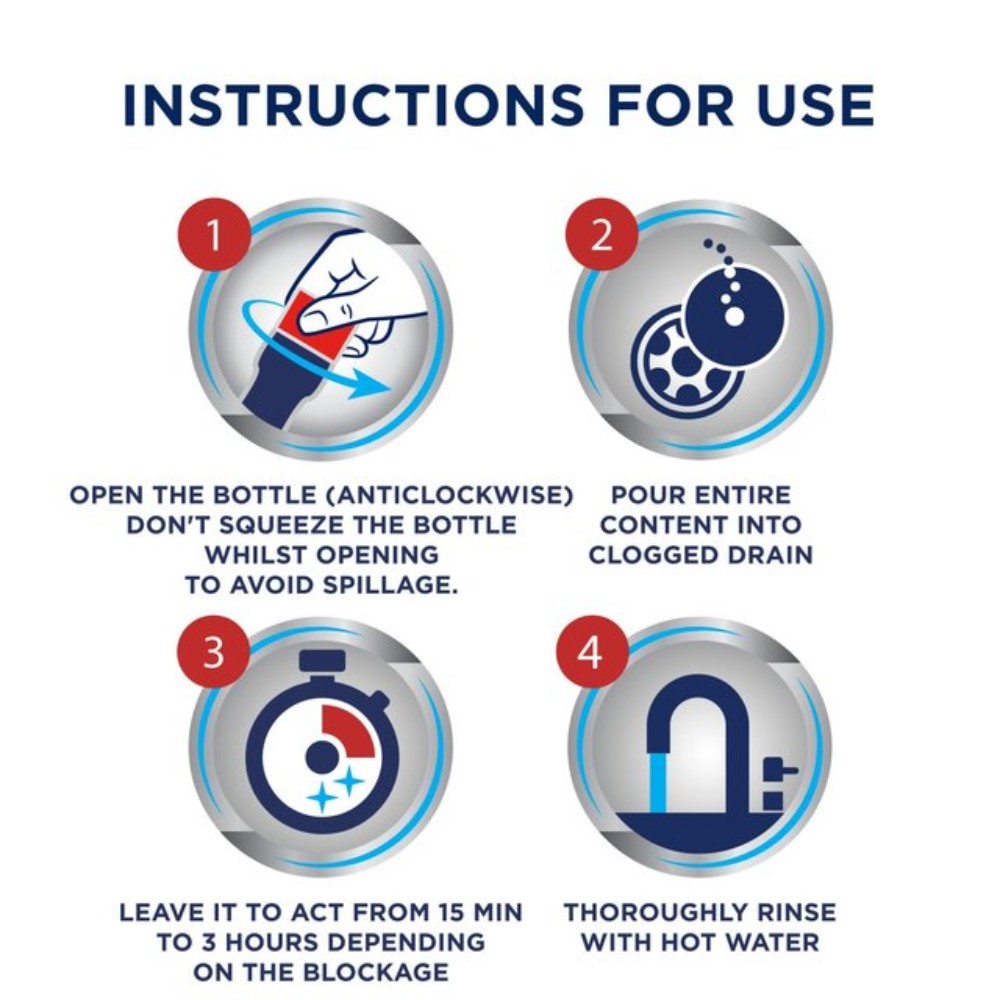 INSTRUCTIONS FOR USE

1

OPEN THE BOTTLE (ANTICLOCKWISE) DON'T SQUEEZE THE BOTTLE WHILST OPENING TO AVOID SPILLAGE.

2

POUR ENTIRE CONTENT INTO CLOGGED DRAIN

3

LEAVE IT TO ACT FROM 15 MIN TO 3 HOURS DEPENDING ON THE BLOCKAGE

4

THOROUGHLY RINSE WITH HOT WATER