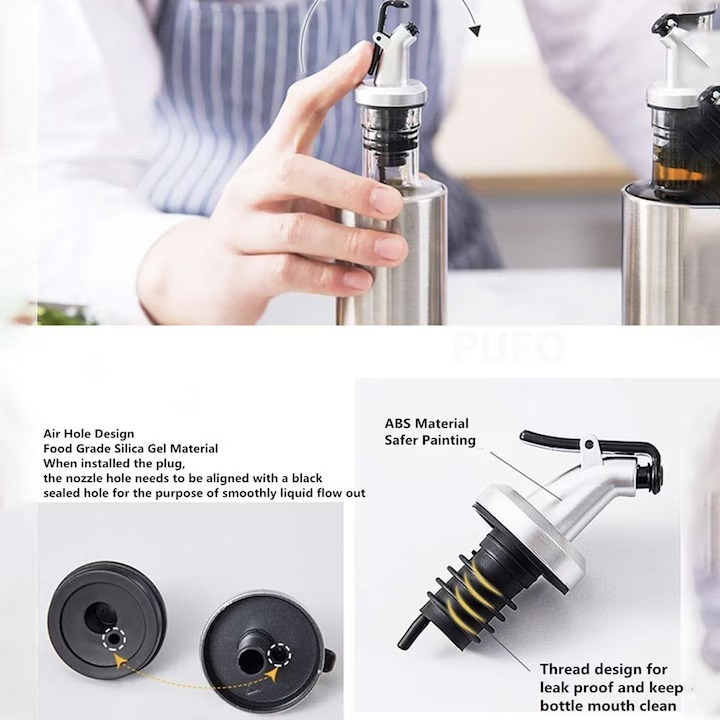 PUFO

Air Hole Design
Food Grade Silica Gel Material
When installed the plug,
the nozzle hole needs to be aligned with a black sealed hole for the purpose of smoothly liquid flow out

ABS Material
Safer Painting

Thread design for leak proof and keep bottle mouth clean